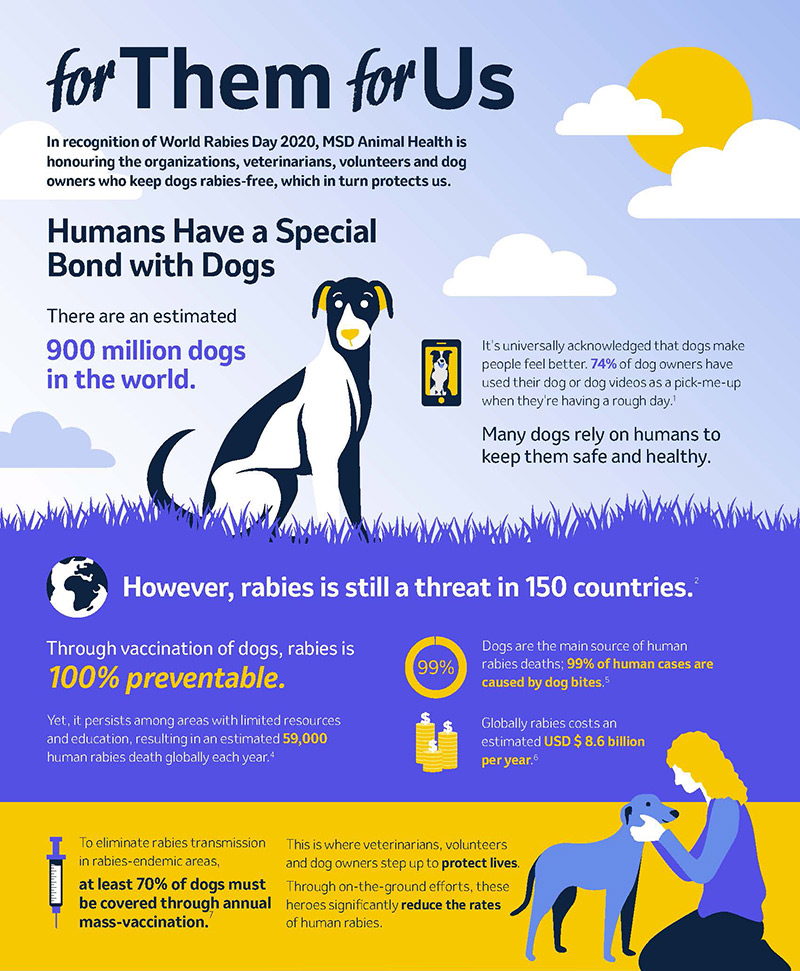 for Them for Us

In recognition of World Rabies Day 2020, MSD Animal Health is honouring the organizations, veterinarians, volunteers and dog owners who keep dogs rabies-free, which in turn protects us.

Humans Have a Special Bond with Dogs

There are an estimated

900 million dogs in the world.

It's universally acknowledged that dogs make people feel better. 74% of dog owners have used their dog or dog videos as a pick-me-up when they're having a rough day.$^1$

Many dogs rely on humans to keep them safe and healthy.

However, rabies is still a threat in 150 countries.$^2$

Through vaccination of dogs, rabies is

100% preventable.

Yet, it persists among areas with limited resources and education, resulting in an estimated 59,000 human rabies death globally each year.$^4$

99%

Dogs are the main source of human rabies deaths; 99% of human cases are caused by dog bites.$^5$

Globally rabies costs an estimated USD $ 8.6 billion per year.$^6$

To eliminate rabies transmission in rabies-endemic areas,

at least 70% of dogs must be covered through annual mass-vaccination.$^7$

This is where veterinarians, volunteers and dog owners step up to protect lives.

Through on-the-ground efforts, these heroes significantly reduce the rates of human rabies.